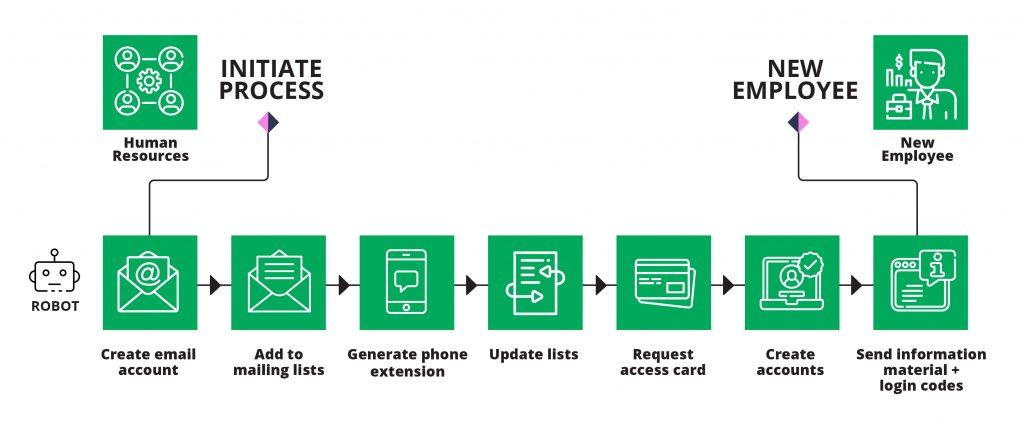 Human Resources

INITIATE PROCESS

NEW EMPLOYEE

New Employee

ROBOT

Create email account

Add to mailing lists

Generate phone extension

Update lists

Request access card

Create accounts

Send information material + login codes